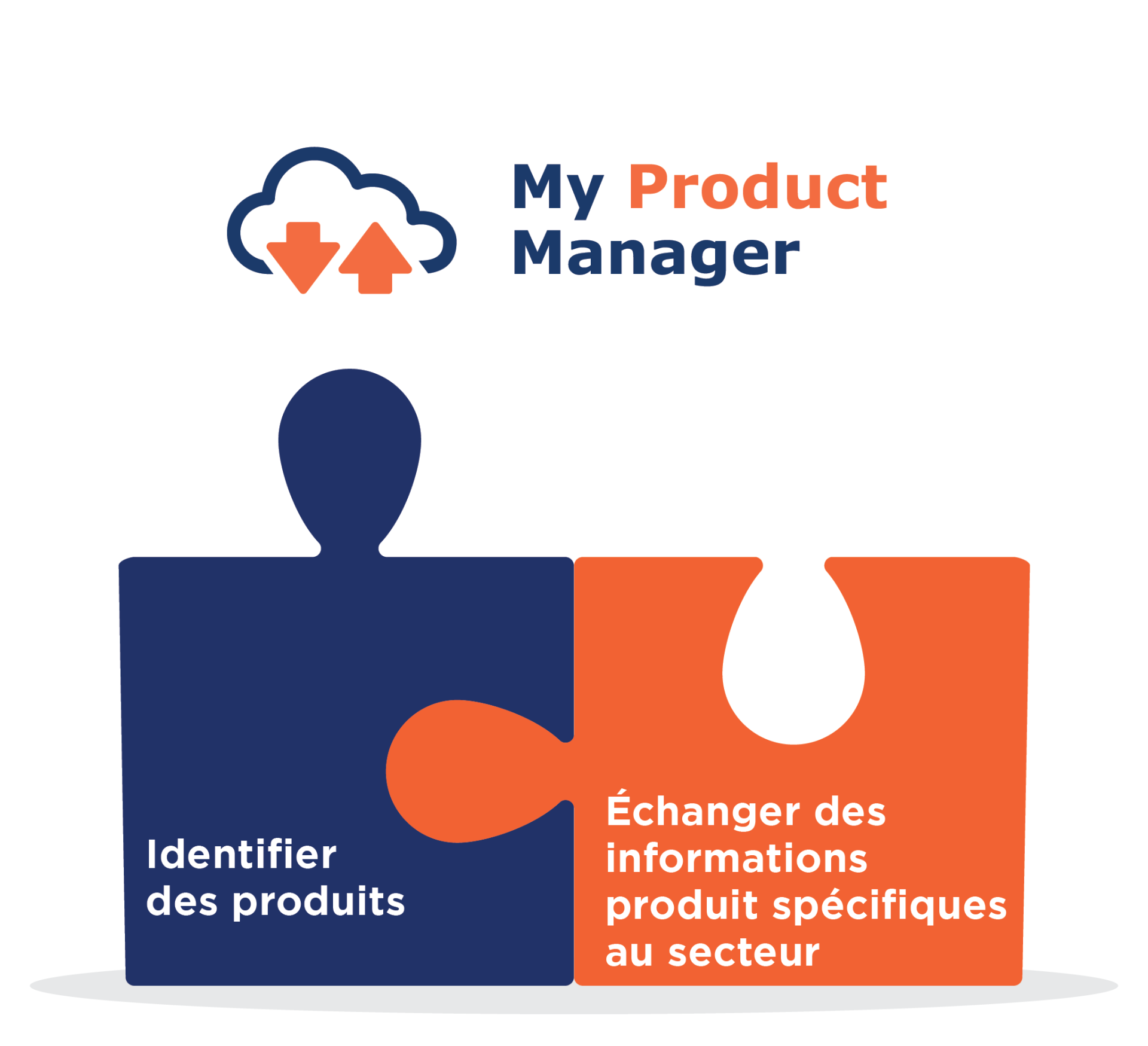 My Product Manager

Identifier des produits

Échanger des informations produit spécifiques au secteur